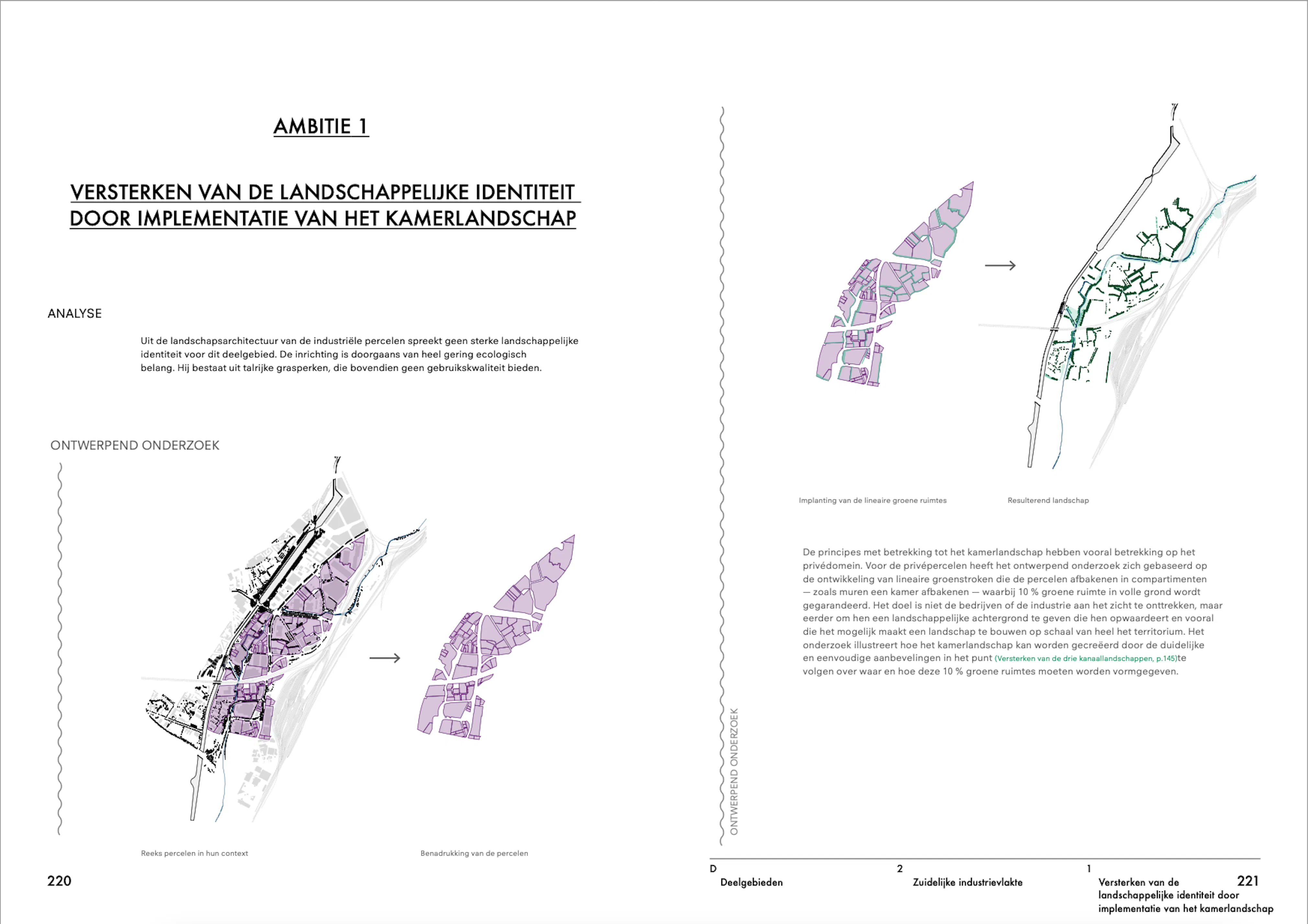 AMBITIE 1

VERSTERKEN VAN DE LANDSCHAPPELIJKE IDENTITEIT DOOR IMPLEMENTATIE VAN HET KAMERLANDSCHAP

ANALYSE

Uit de landschapsarchitectuur van de industriële percelen spreekt geen sterke landschappelijke identiteit voor dit deelgebied. De inrichting is doorgaans van heel gering ecologisch belang. Hij bestaat uit talrijke grasperken, die bovendien geen gebruikskwaliteit bieden.

ONTWERPEND ONDERZOEK

Reeks percelen in hun context

Benadrukking van de percelen

220

Implanting van de lineaire groene ruimtes

Resulterend landschap

De principes met betrekking tot het kamerlandschap hebben vooral betrekking op het privédomein. Voor de privépercelen heeft het ontwerpend onderzoek zich gebaseerd op de ontwikkeling van lineaire groenstroken die de percelen afbakenen in compartimenten — zoals muren een kamer afbakenen — waarbij 10 % groene ruimte in volle grond wordt gegarandeerd. Het doel is niet de bedrijven of de industrie aan het zicht te onttrekken, maar eerder om hen een landschappelijke achtergrond te geven die hen opwaardeert en vooral die het mogelijk maakt een landschap te bouwen op schaal van heel het territorium. Het onderzoek illustreert hoe het kamerlandschap kan worden gecreëerd door de duidelijke en eenvoudige aanbevelingen in het punt (Versterken van de drie kanaallandschappen, p.145)te volgen over waar en hoe deze 10 % groene ruimtes moeten worden vormgegeven.

ONTWERPEND ONDERZOEK

D
Deelgebieden

2
Zuidelijke industrievlakte

1
Versterken van de landschappelijke identiteit door implementatie van het kamerlandschap

221