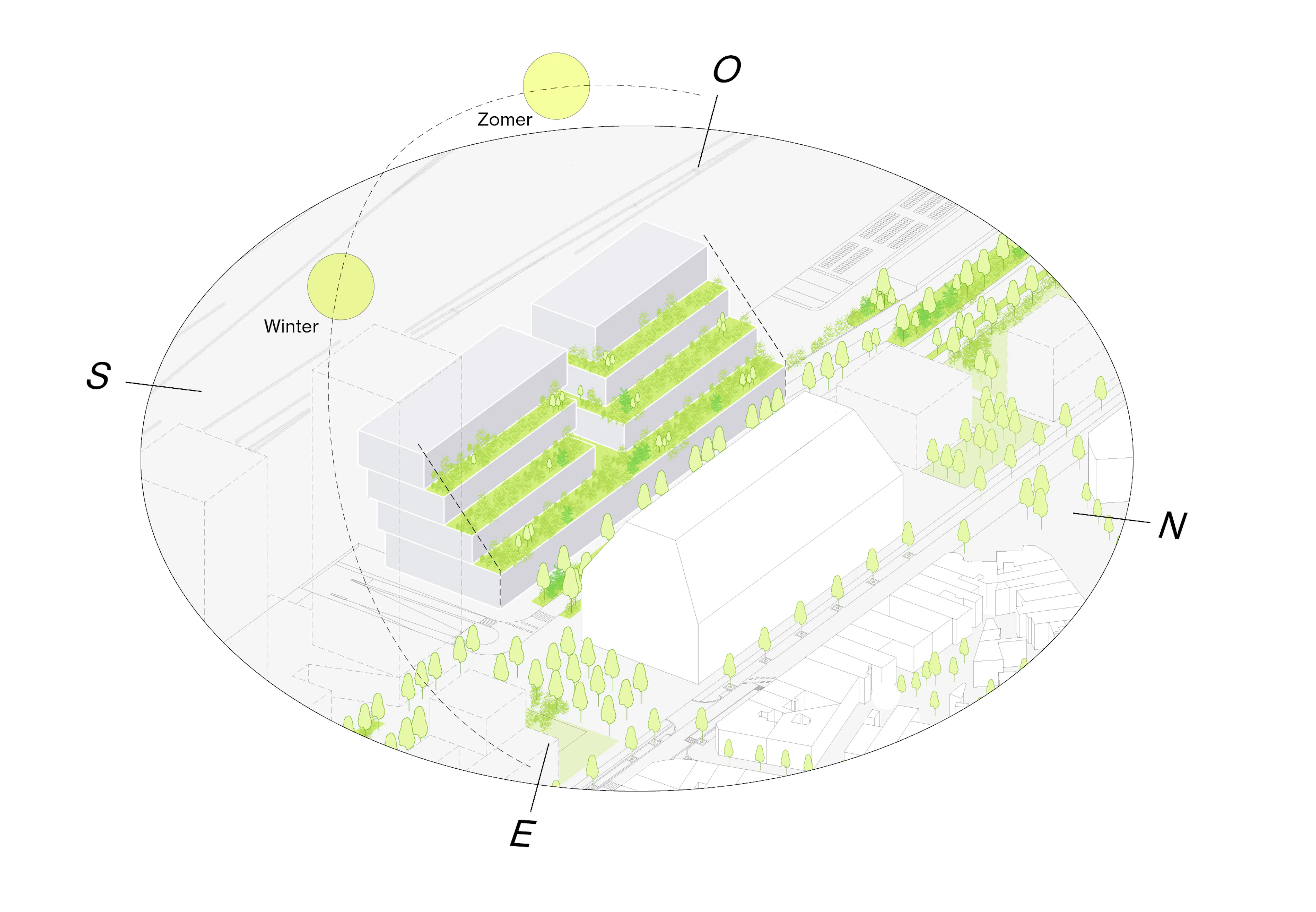 O

Zomer

Winter

S

N

E